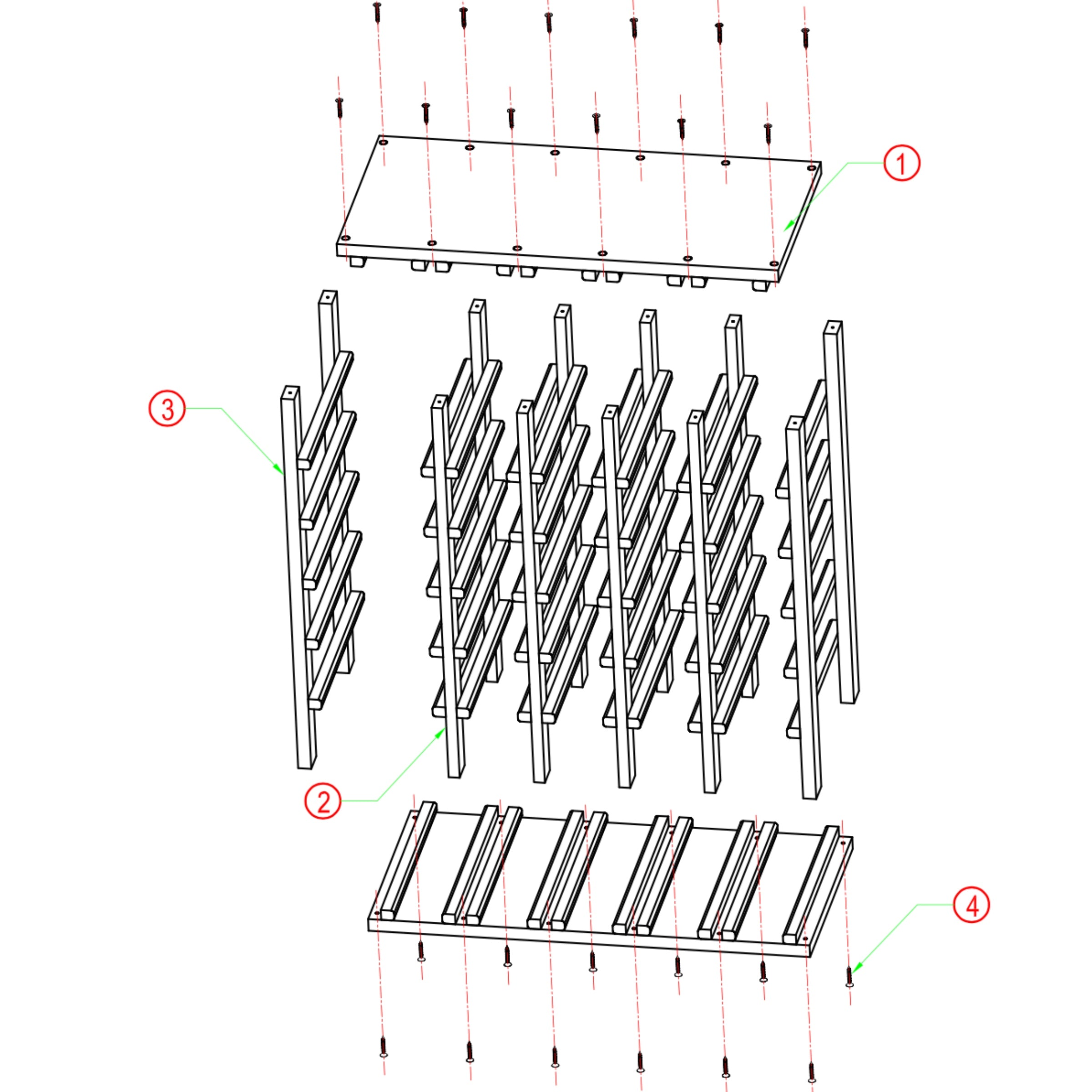 1
3
2
4