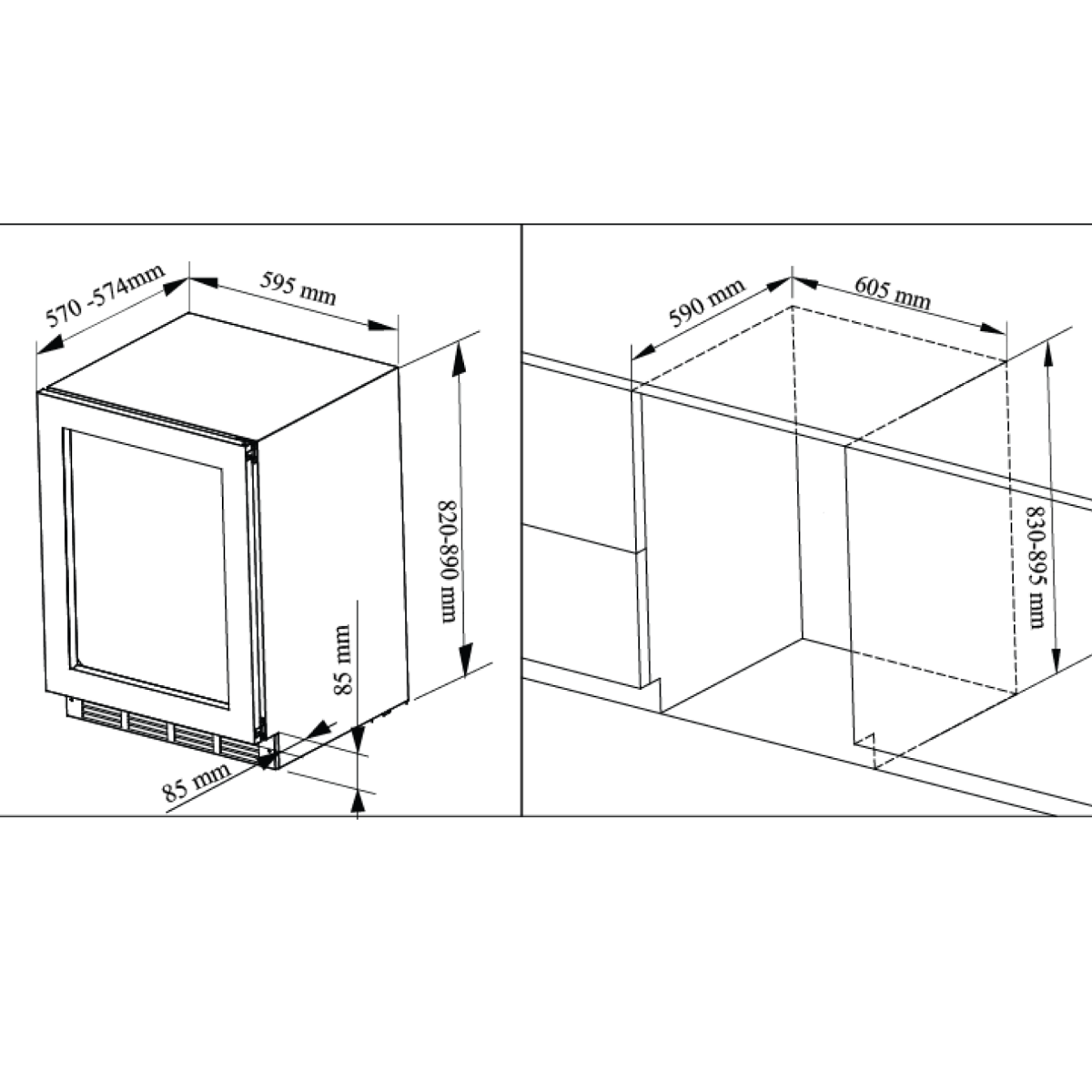 570 -574mm
595 mm
820-890 mm
85 mm
85 mm
590 mm
605 mm
830-895 mm